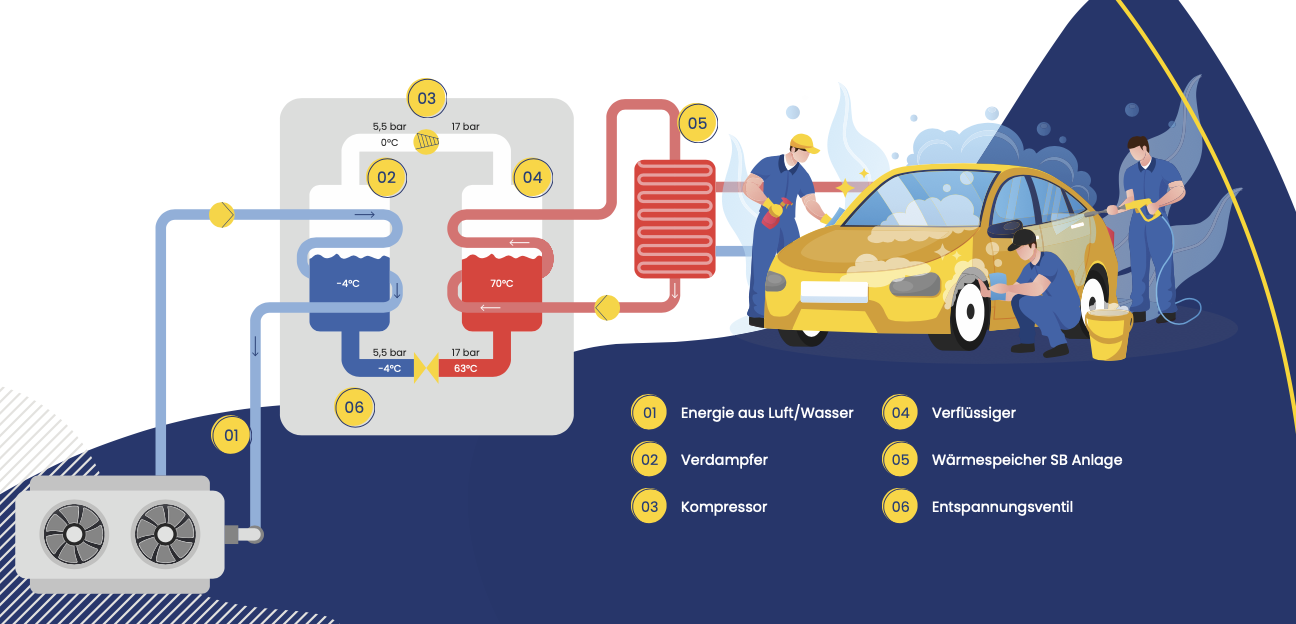 03
5,5 bar
17 bar
0°C
02
04
05
-4°C
70°C
5,5 bar
17 bar
-4°C
63°C
06
01

01 Energie aus Luft/Wasser
02 Verdampfer
03 Kompressor
04 Verflüssiger
05 Wärmespeicher SB Anlage
06 Entspannungsventil